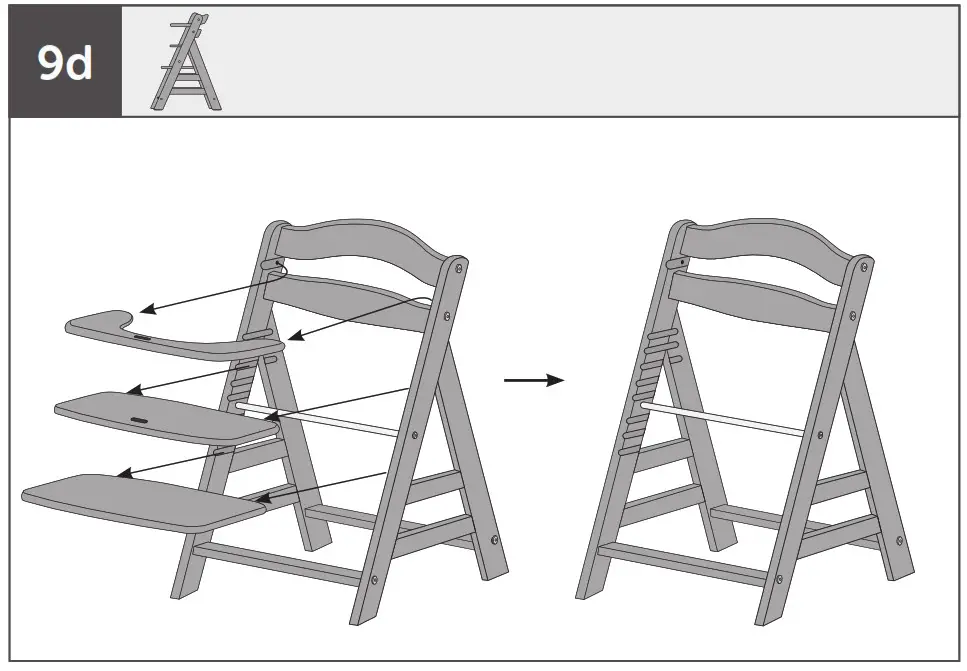 9d