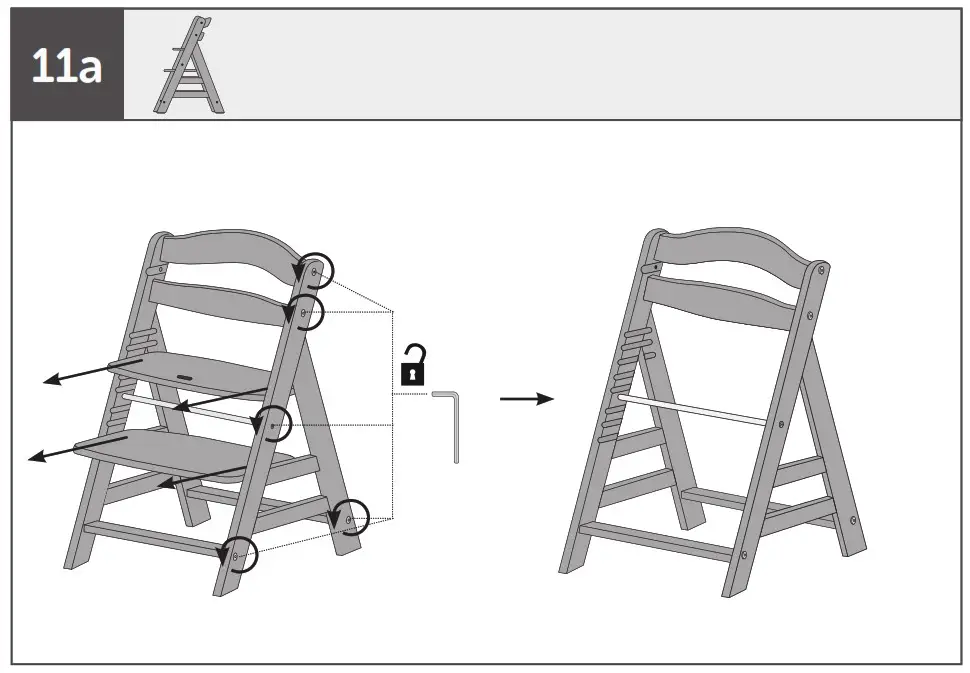 11a