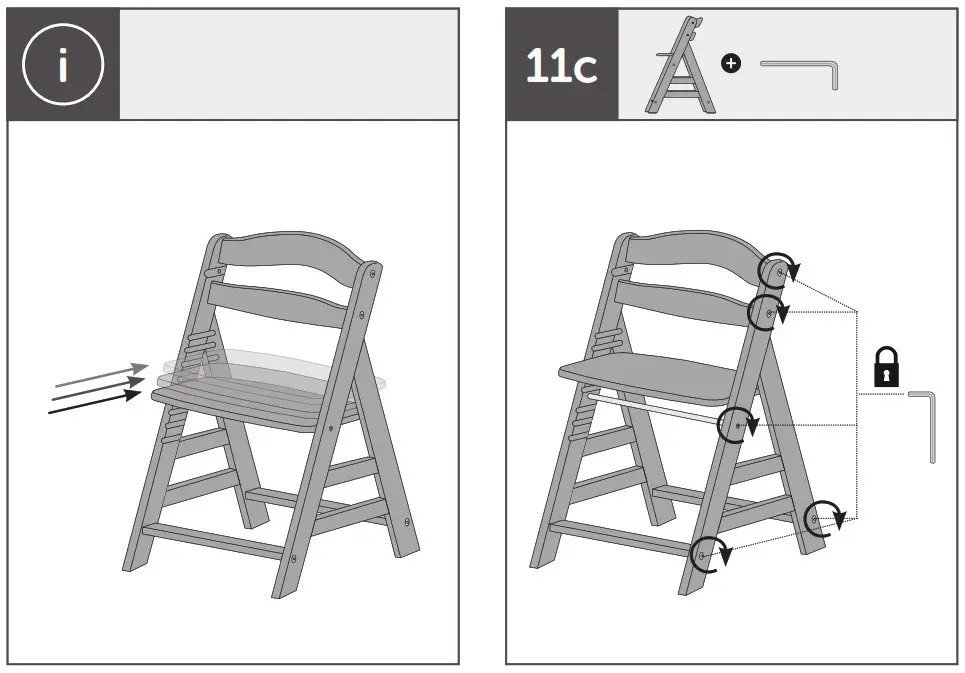 i

11c