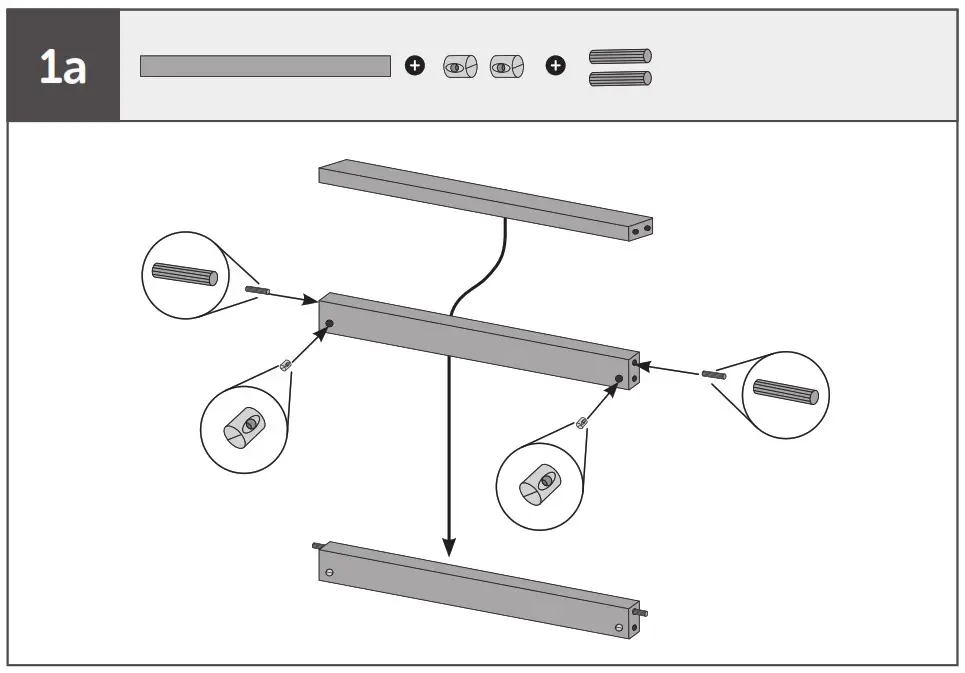 1a