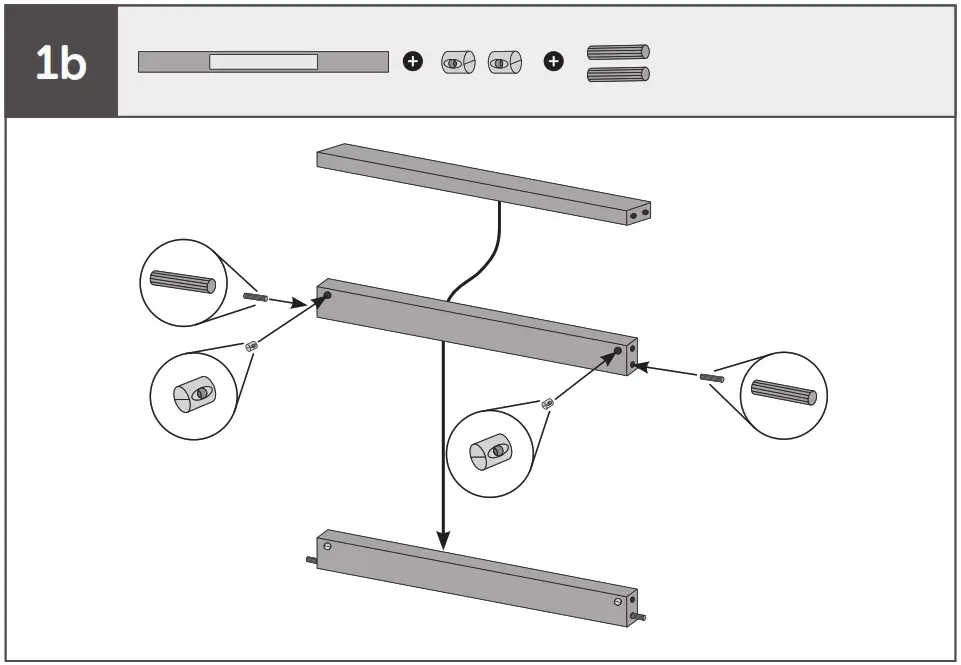 1b