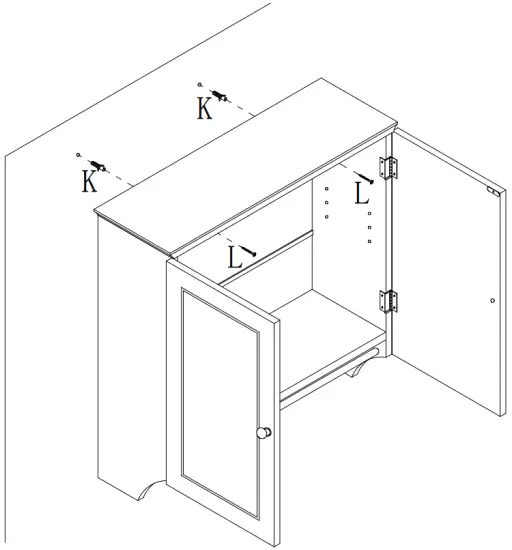 K
K
L
L