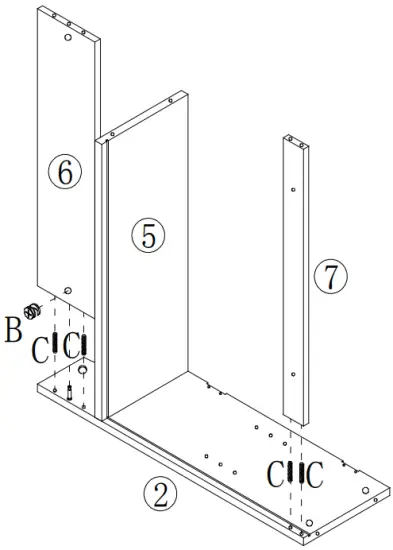 6
5
7
B
C
C
C
C
2