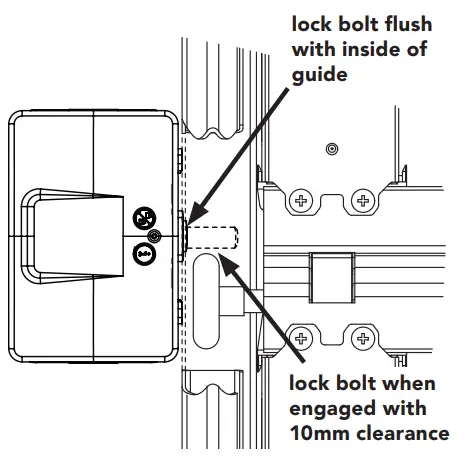 lock bolt flush with inside of guide

lock bolt when engaged with 10mm clearance