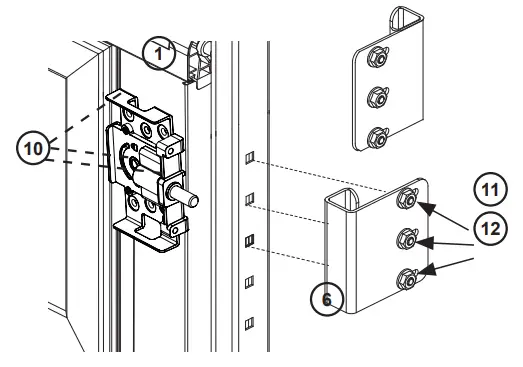 1
10
11
12
6