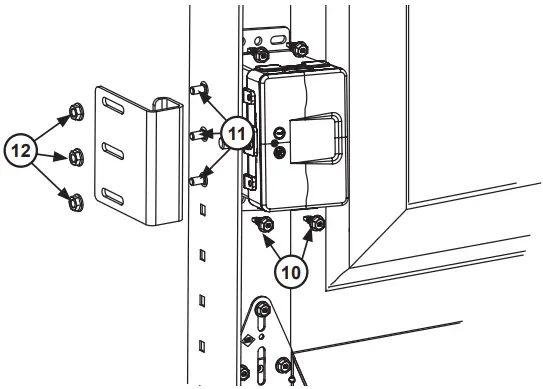 12
11
10