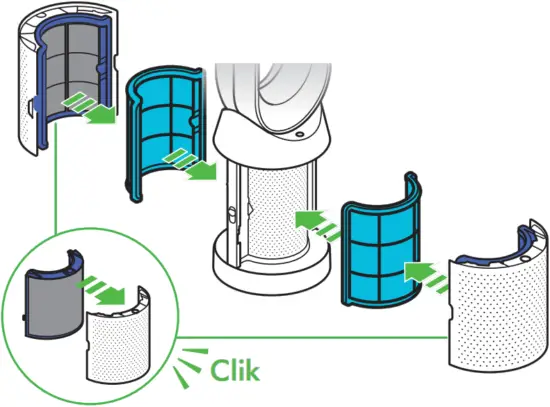 Clik