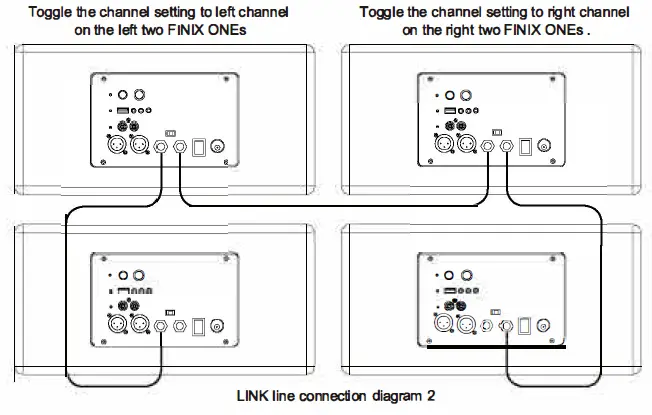 Toggle the channel setting to left channel on the left two FINIX ONEs

Toggle the channel setting to right channel on the right two FINIX ONEs .

LINK line connection diagram 2