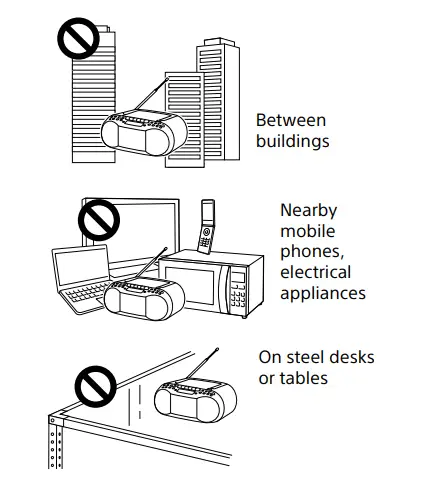 Between buildings

Nearby mobile phones, electrical appliances

On steel desks or tables