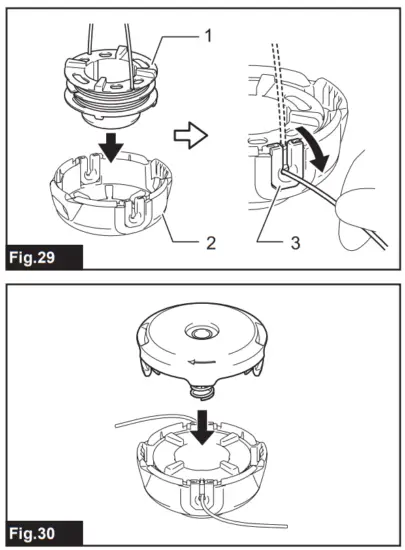 1
2
3
Fig.29

Fig.30