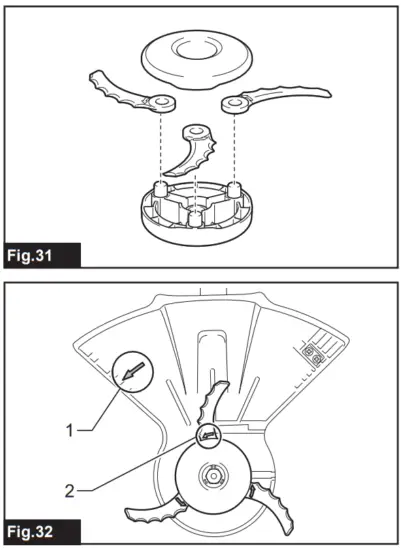 Fig.31

1
2
Fig.32