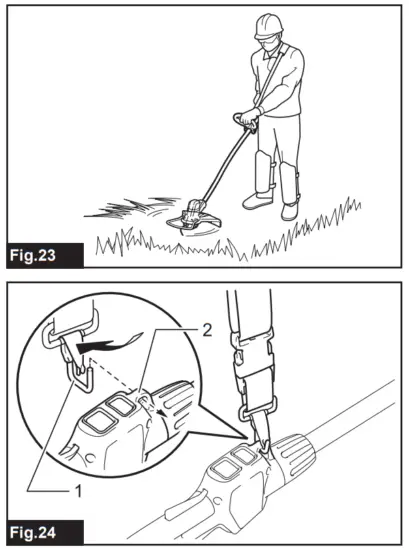 Fig.23

2

1

Fig.24