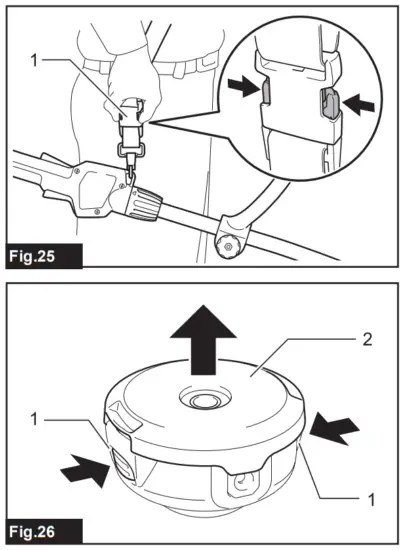 1

Fig.25

2

1

1

Fig.26