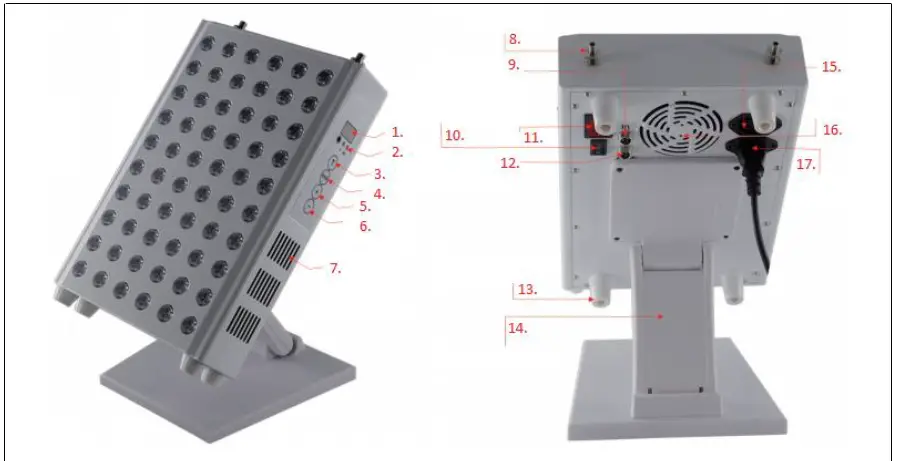 1.
2.
3.
4.
5.
6.
7.
8.
9.
10.
11.
12.
13.
14.
15.
16.
17.