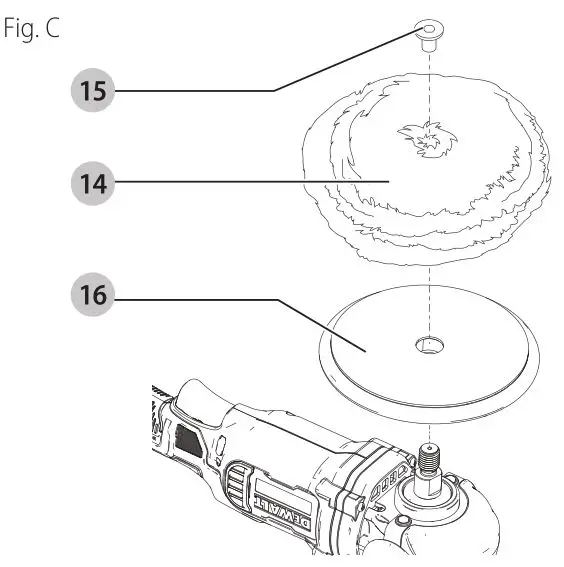 Fig. C

15

14

16

DEWALT