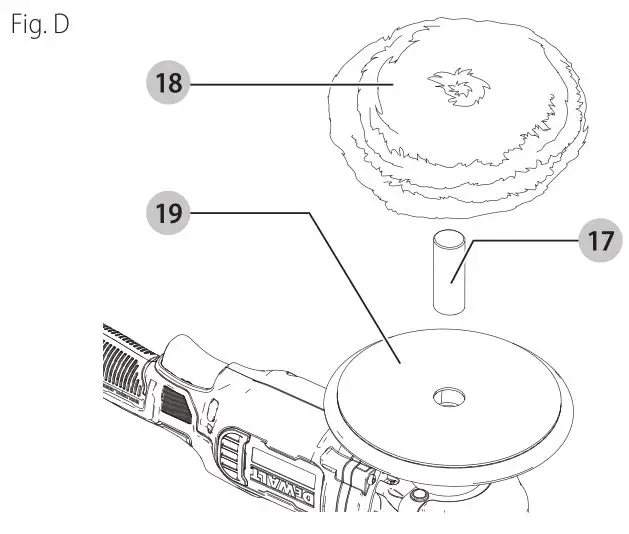 Fig. D

18

19

17

DEWALT