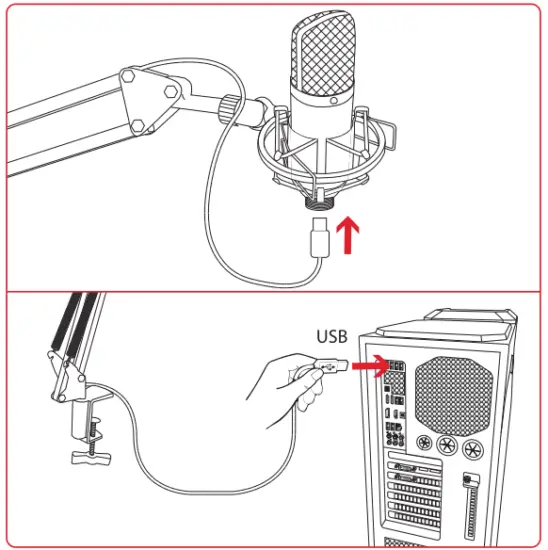 USB