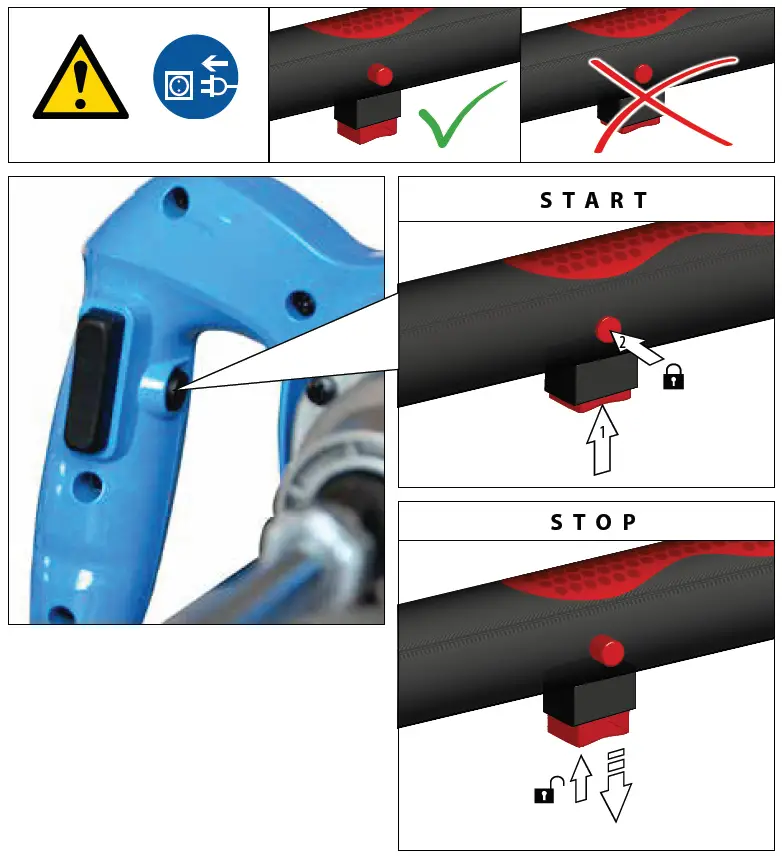 START

2

1

STOP