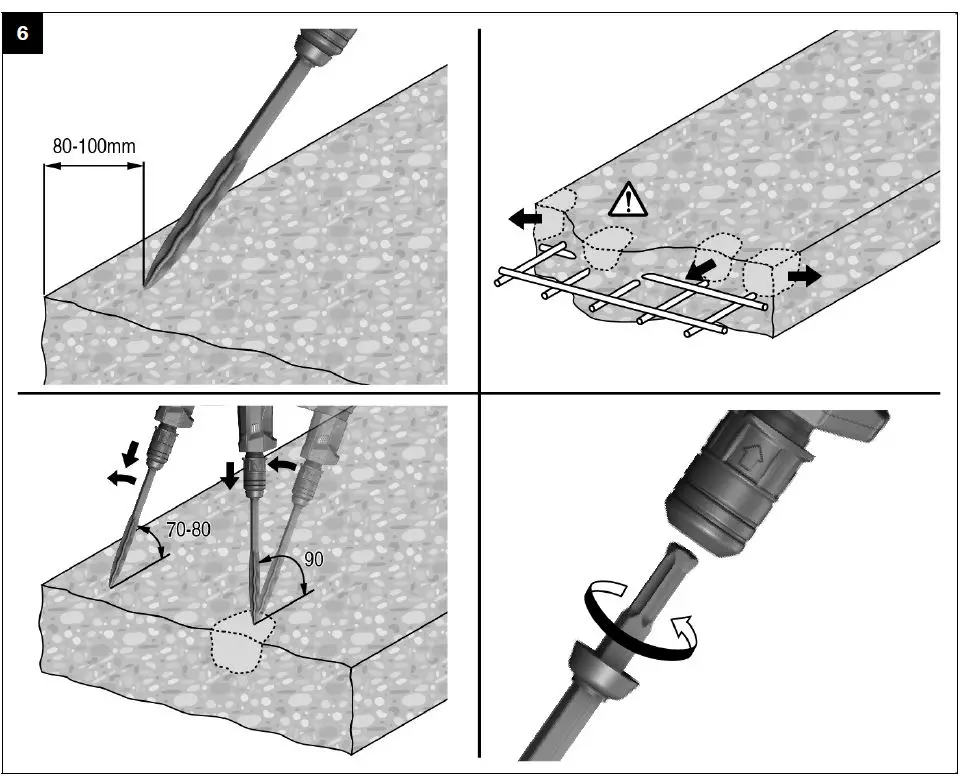 6

80-100mm

70-80

90