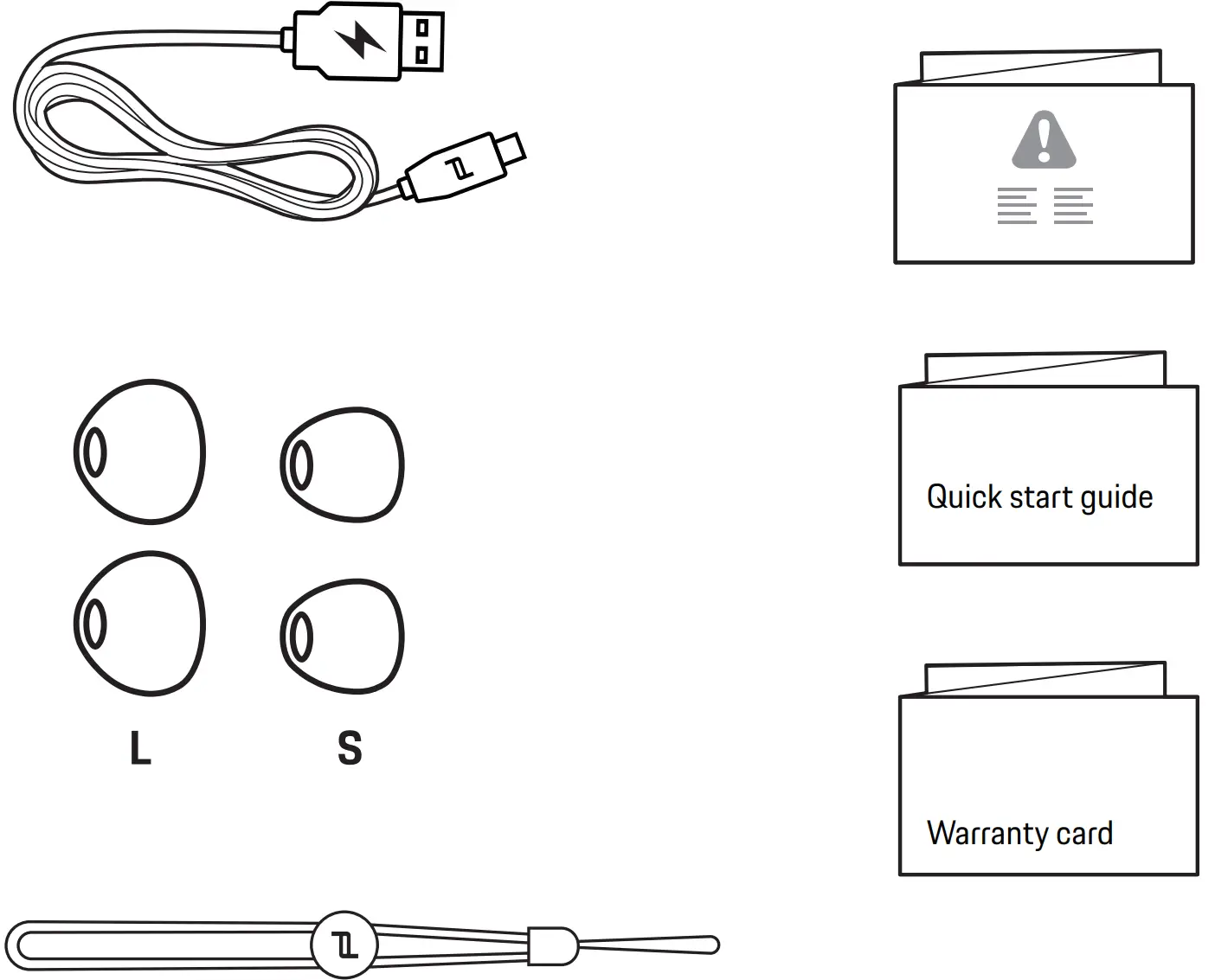 L S

Quick start guide

Warranty card