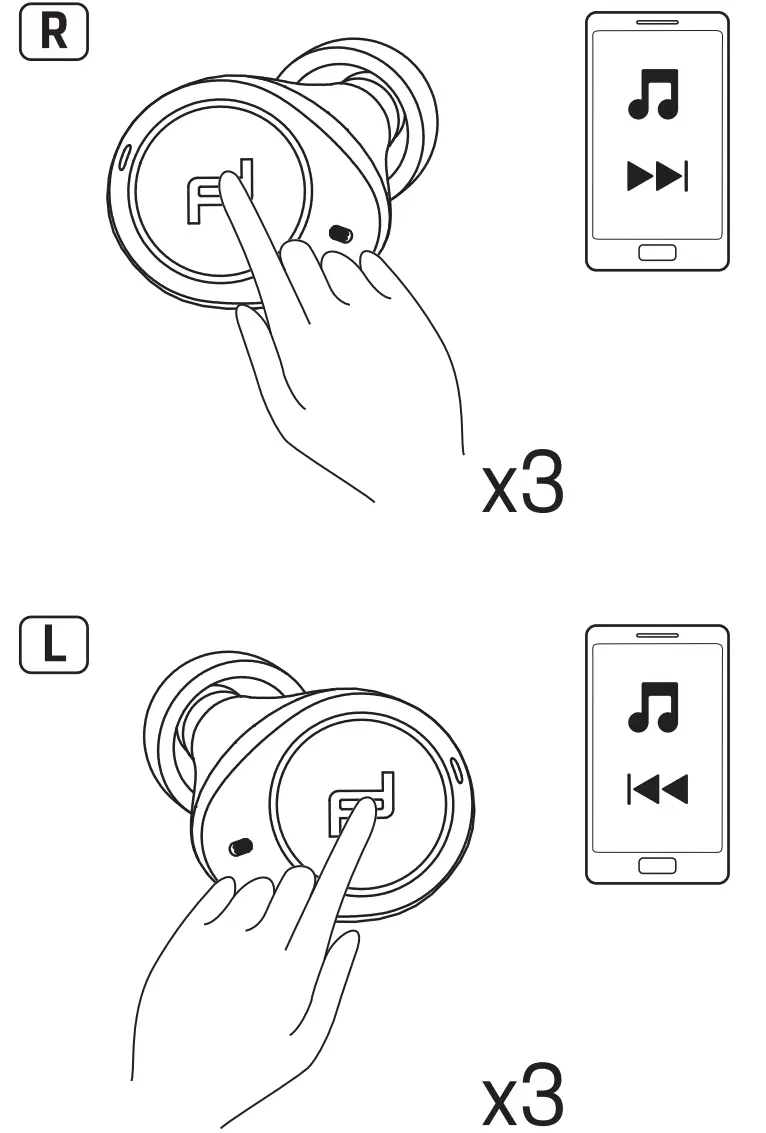 R

x3

L

x3