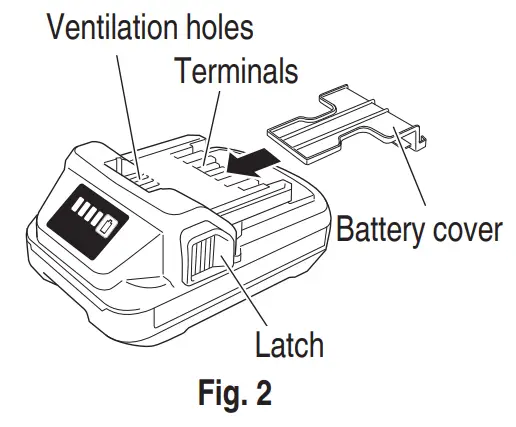 Ventilation holes
Terminals
Battery cover
Latch
Fig. 2