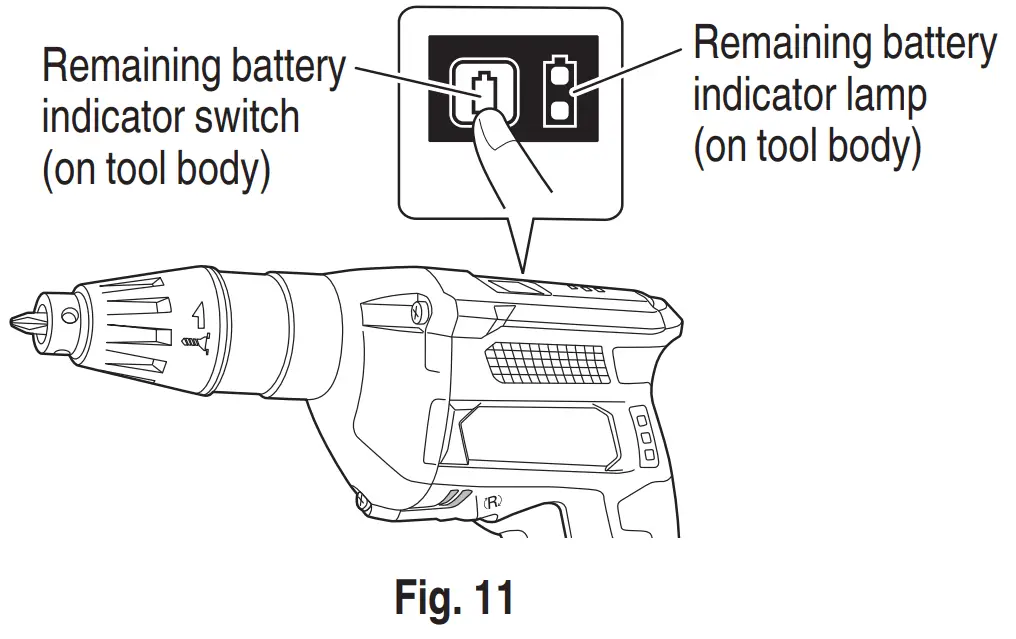 Remaining battery indicator switch (on tool body)

Remaining battery indicator lamp (on tool body)

R

Fig. 11