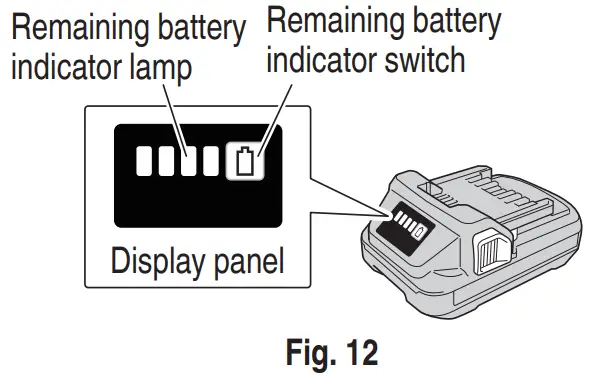 Remaining battery indicator lamp

Remaining battery indicator switch

Display panel

Fig. 12