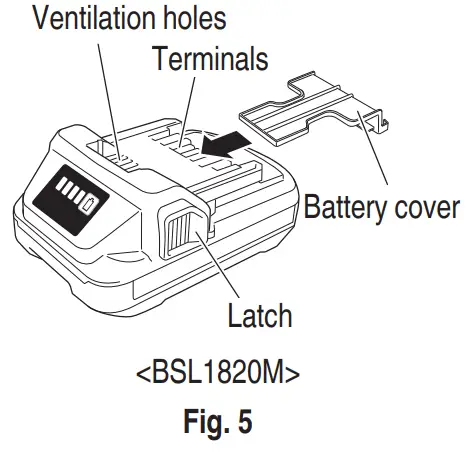 Ventilation holes
Terminals
Battery cover
Latch
<BSL1820M>
Fig. 5