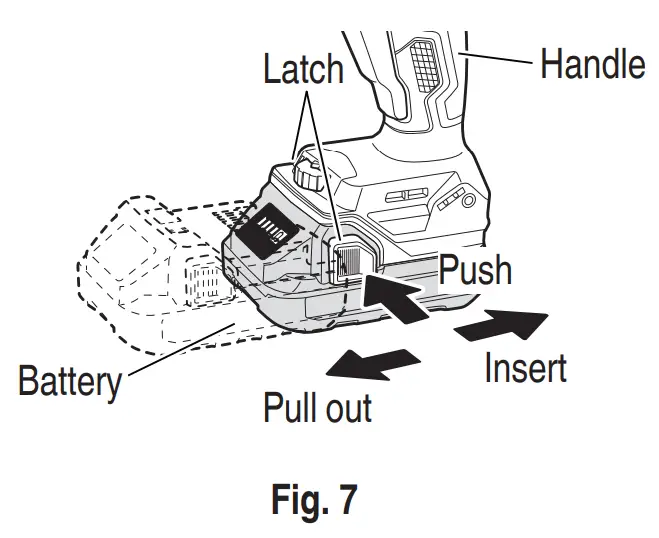 Latch
Handle
Push
Insert
Battery
Pull out

Fig. 7