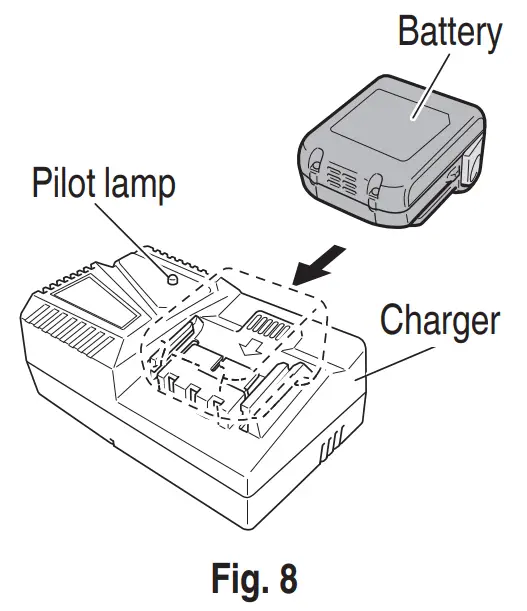 Battery

Pilot lamp

Charger

Fig. 8