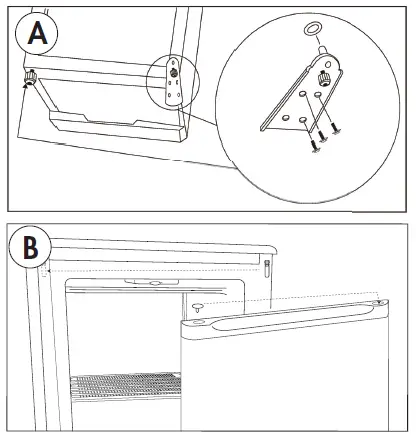 A

B