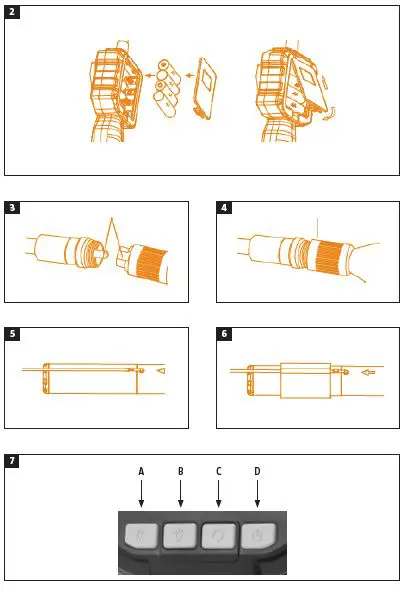 2

3

4

5

6

7

A

B

C

D