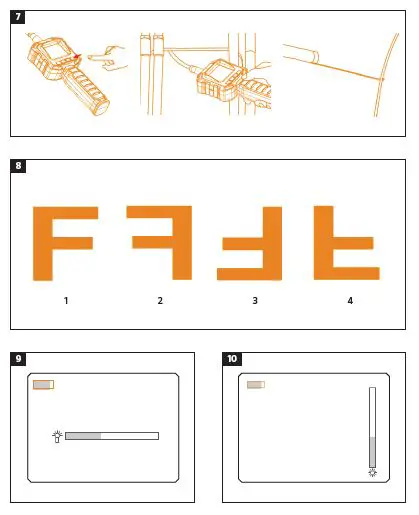 7

8

F

1

2

3

4

9

10