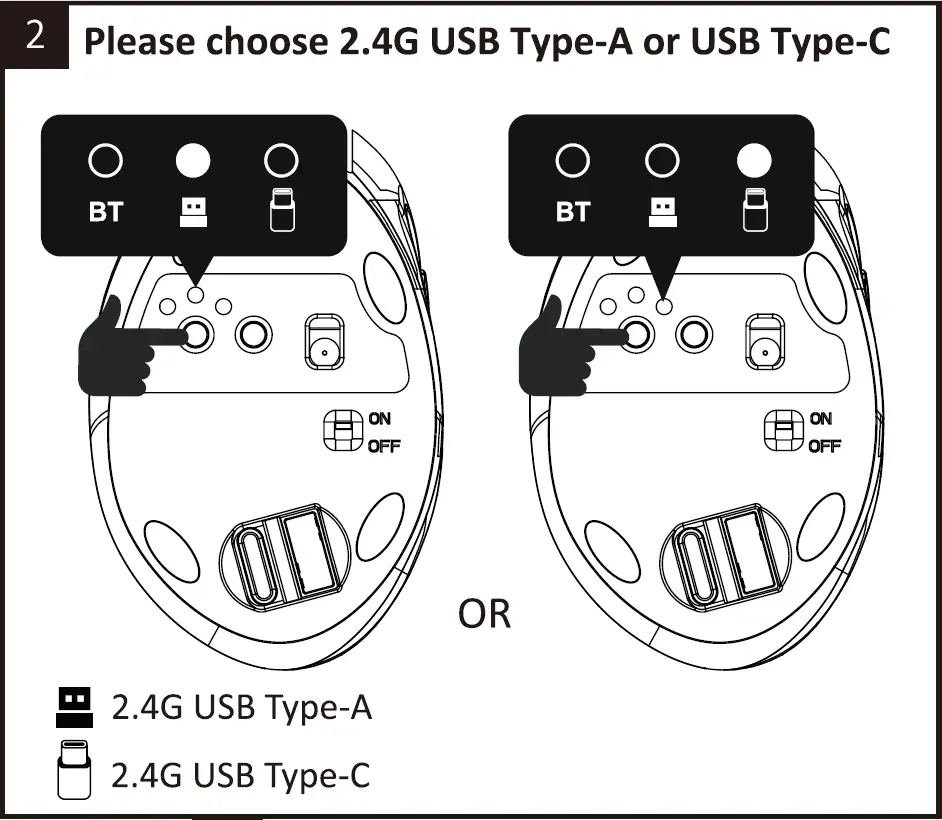 2 Please choose 2.4G USB Type-A or USB Type-C

BT

ON
OFF

BT

ON
OFF

OR

2.4G USB Type-A
2.4G USB Type-C