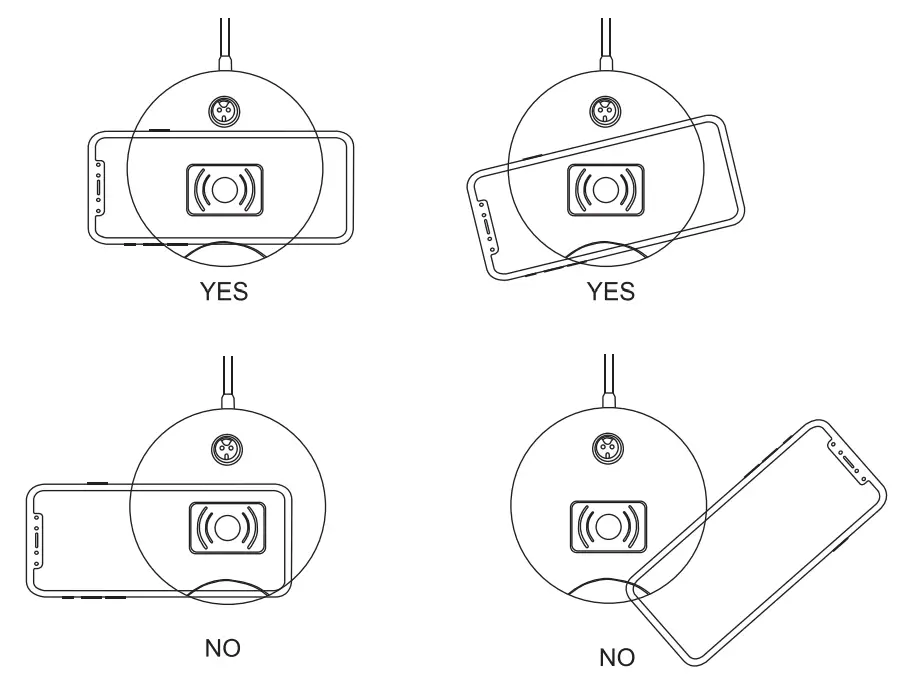 YES

YES

NO

NO