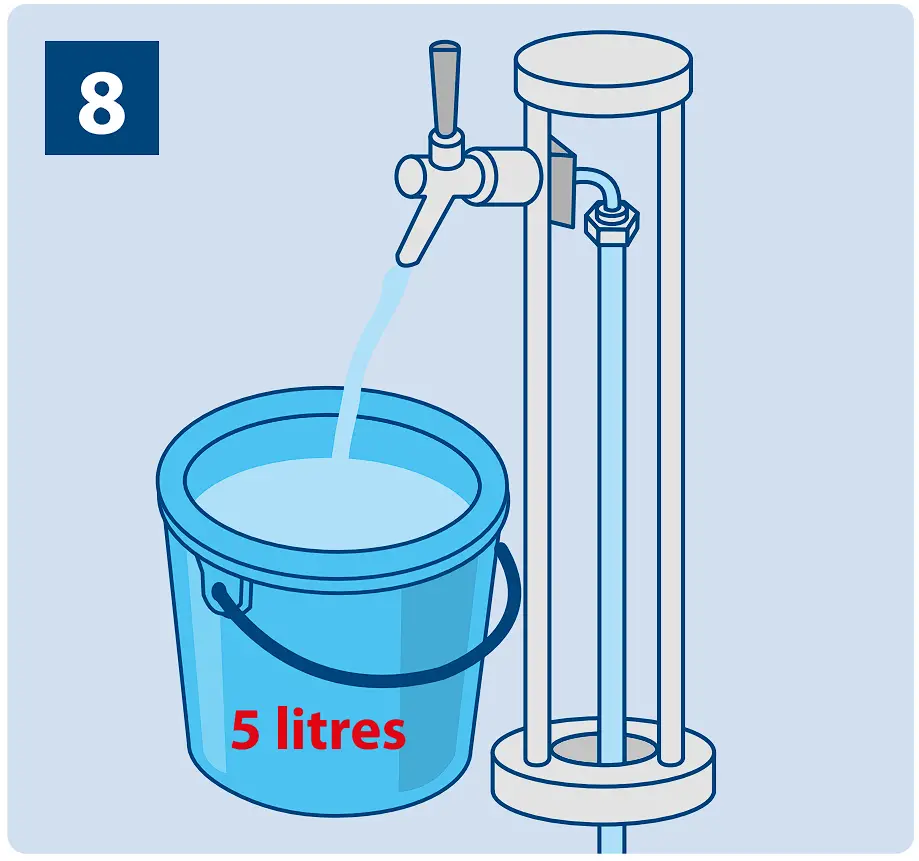 8

5 litres