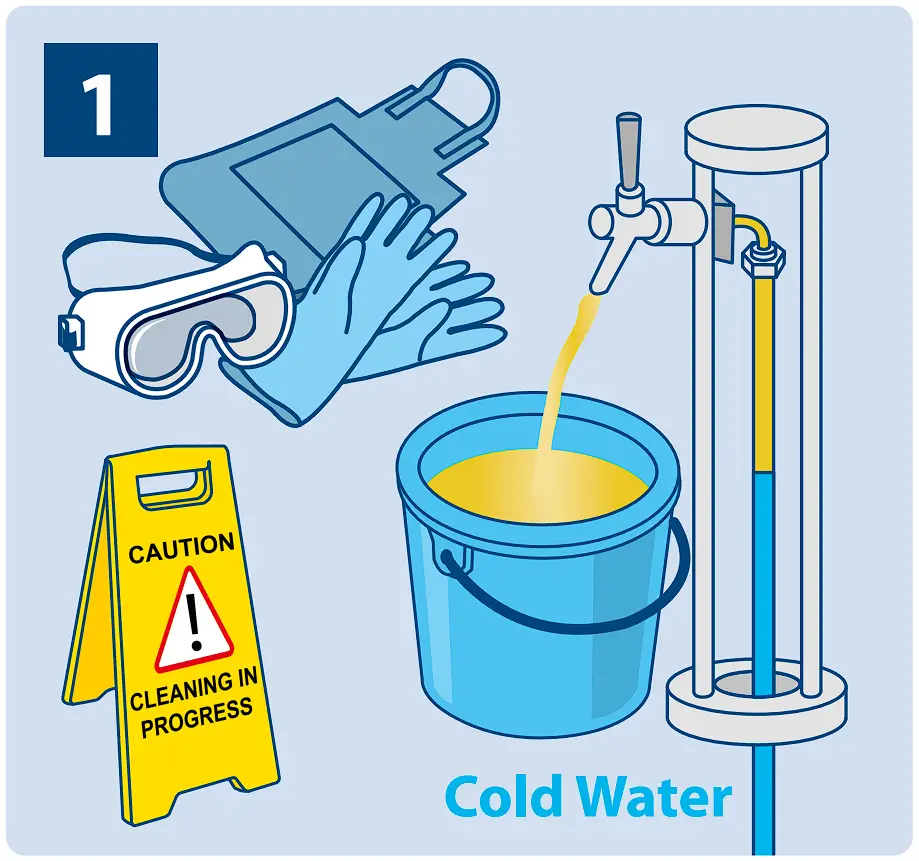 1

CAUTION
!
CLEANING IN PROGRESS

Cold Water