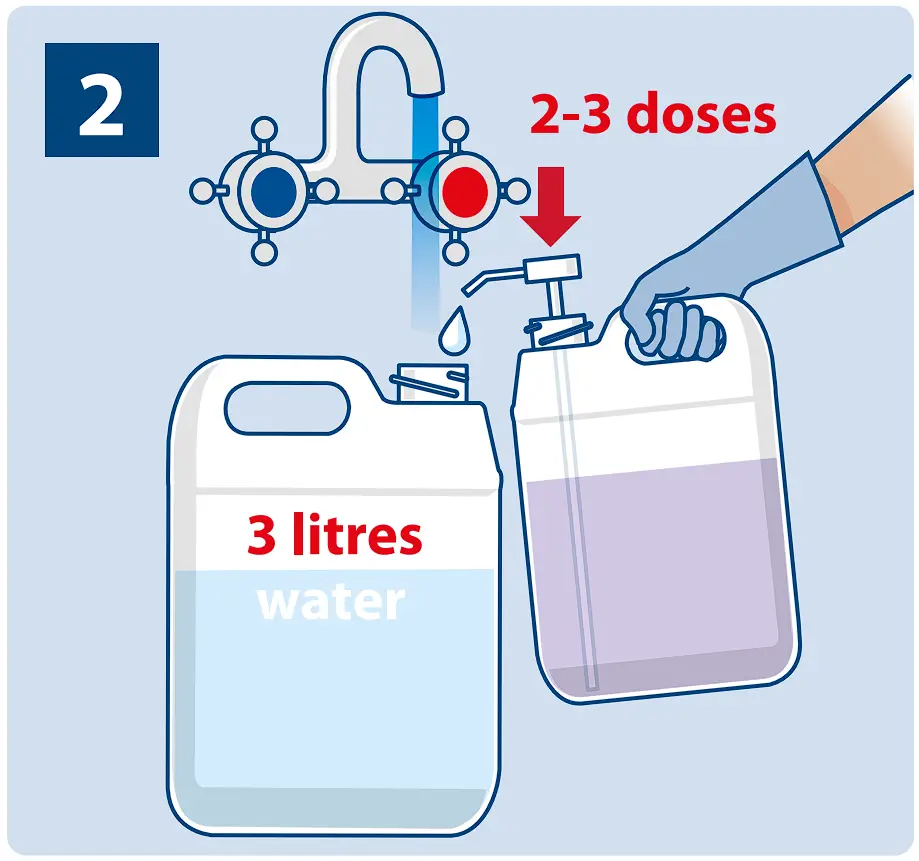 2

2-3 doses

3 litres
water