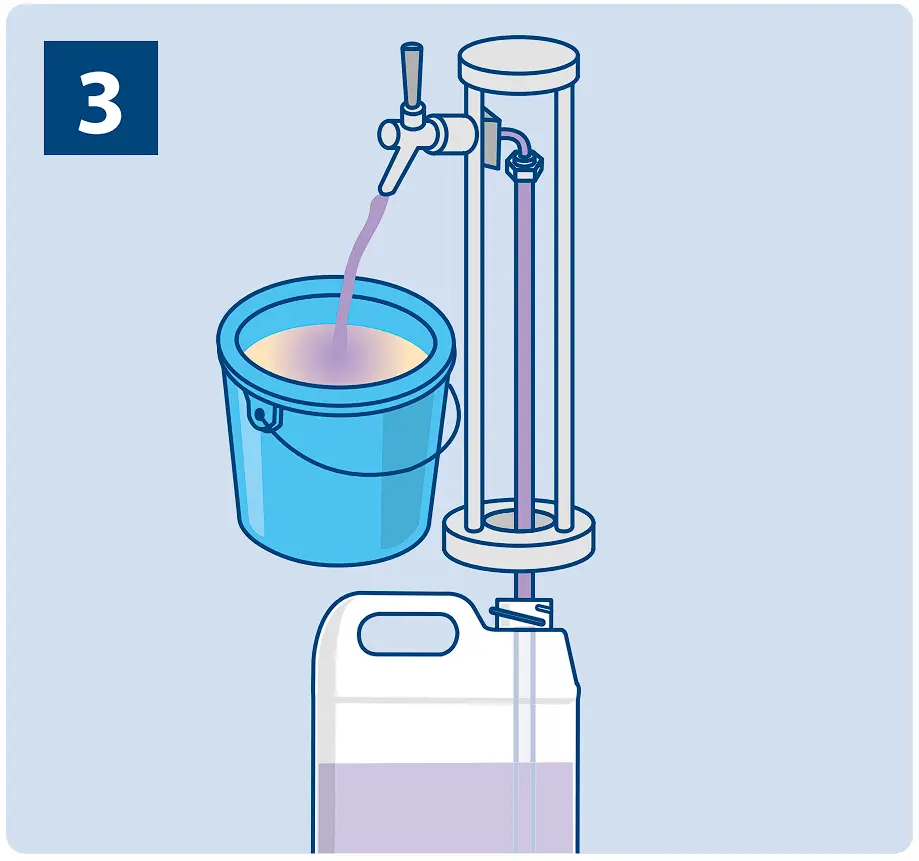 3