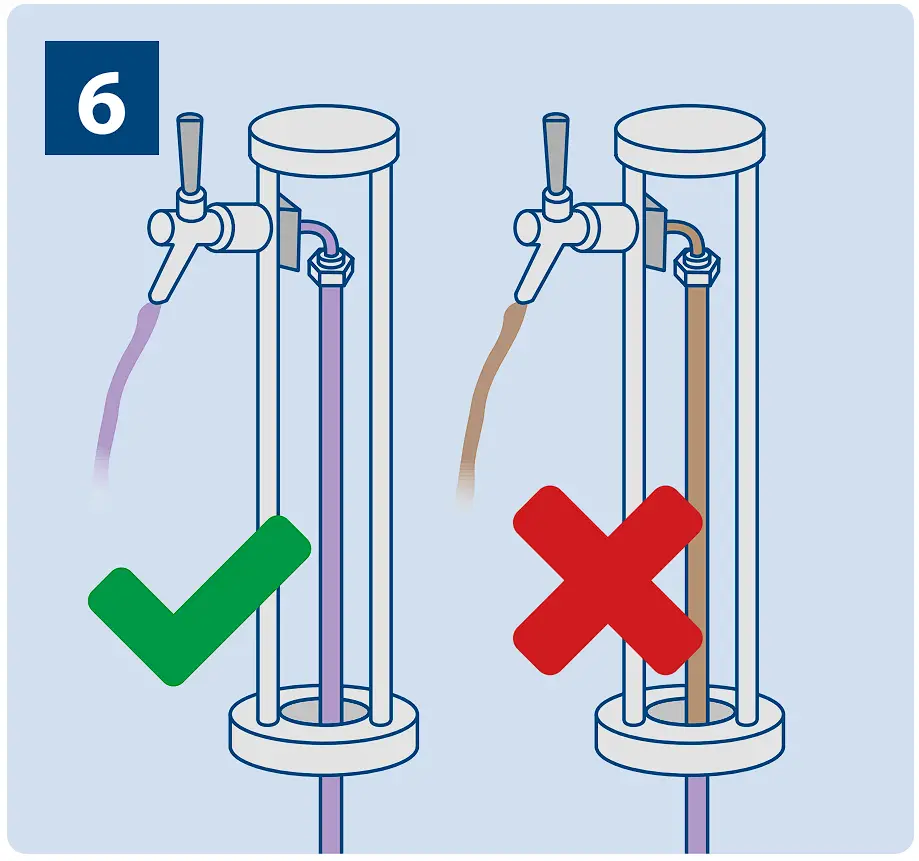 6