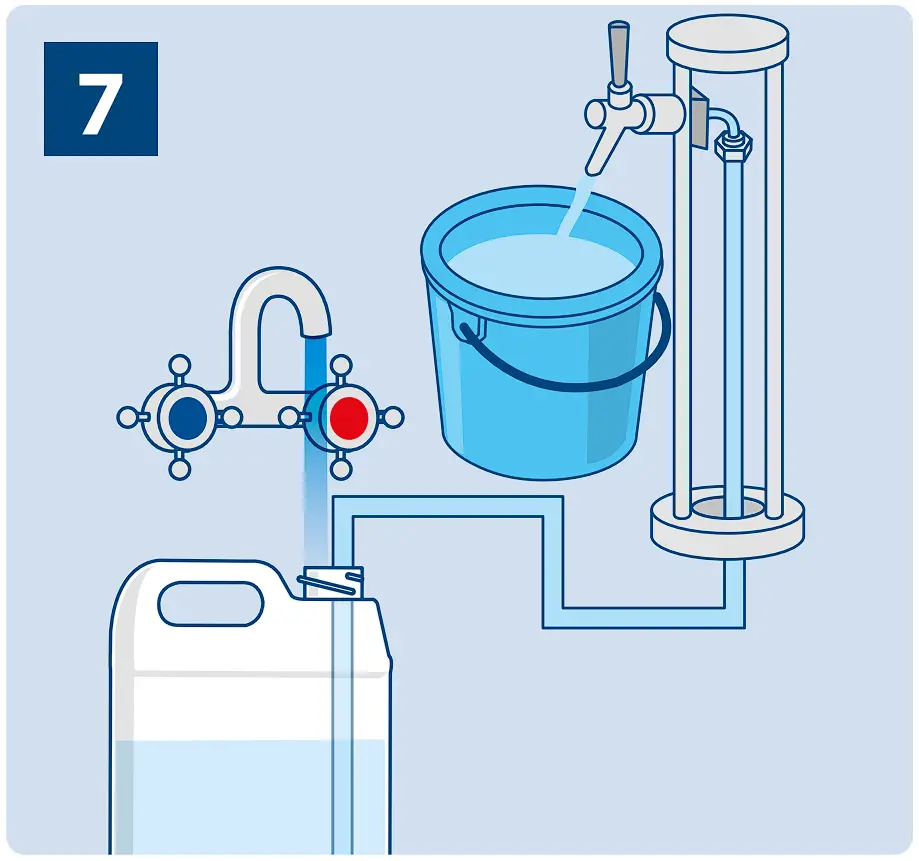 7