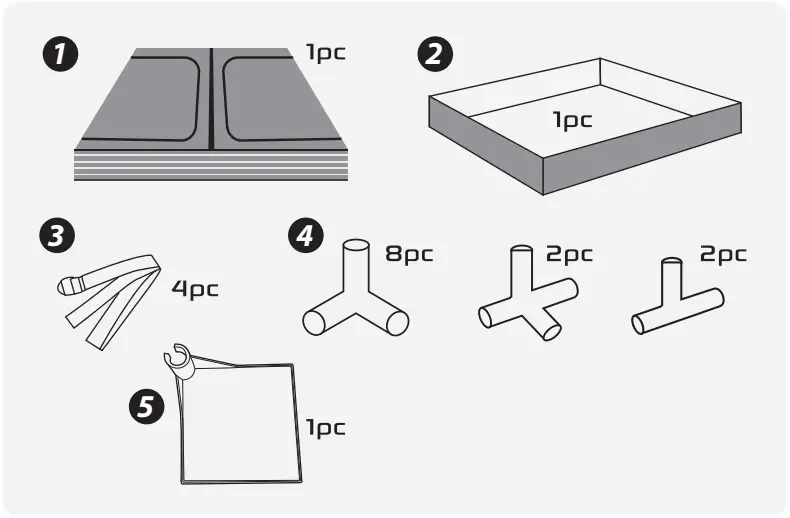 1
1pc

2
1pc

3
4pc

4
8pc
2pc
2pc

5
1pc