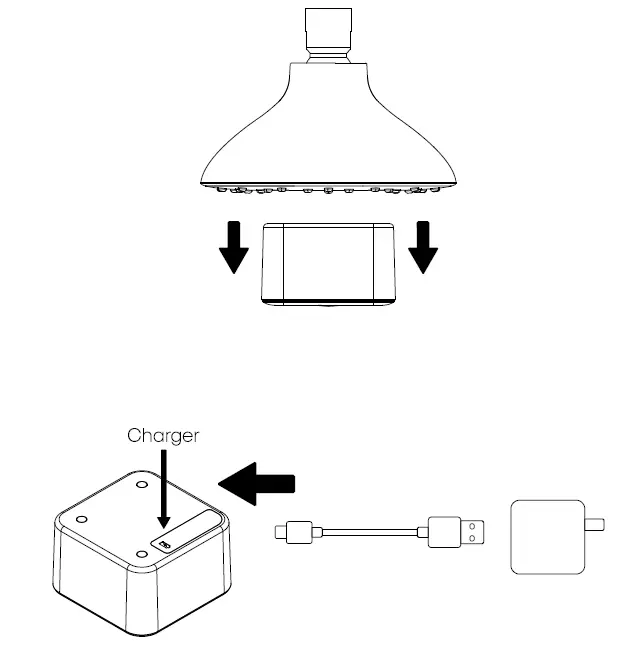 Charger