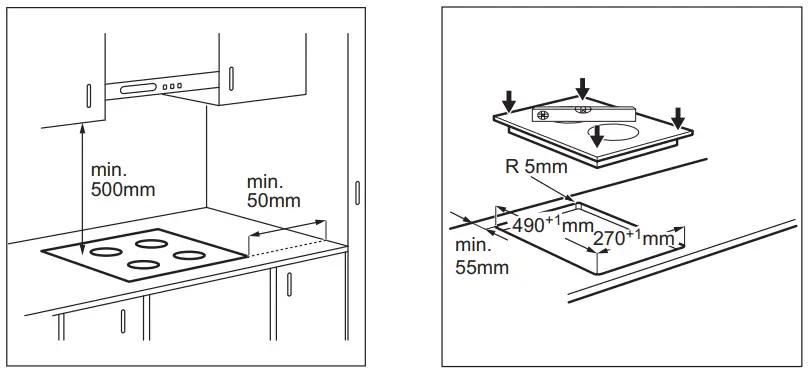 min.
500mm

min.
50mm

R 5mm

$490^{+1}$mm

$270^{+1}$mm

min.
55mm