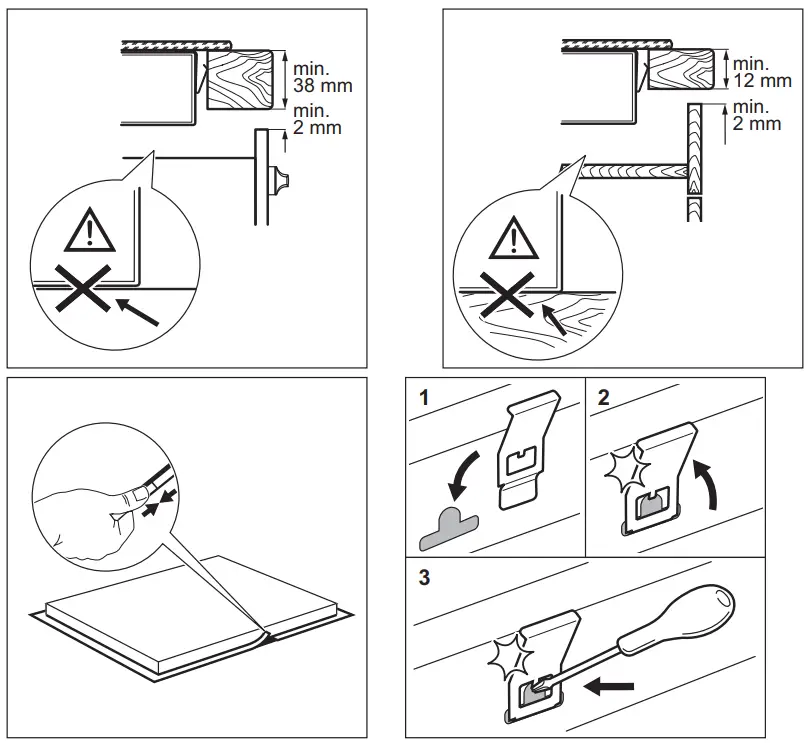 min.
38 mm
min.
2 mm

min.
12 mm
min.
2 mm

1

2

3