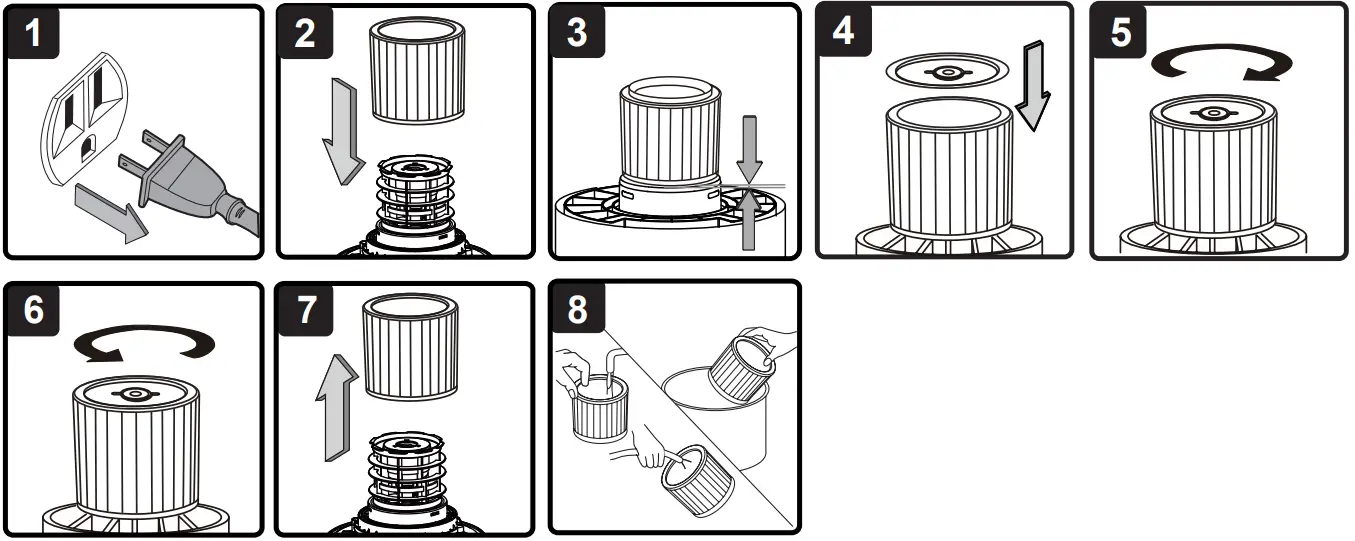 1
2
3
4
5
6
7
8