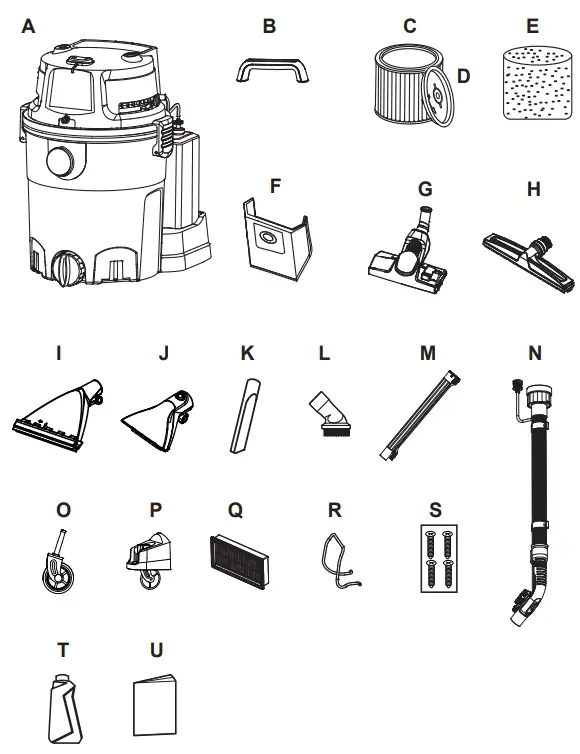 A
B
C
D
E
F
G
H
I
J
K
L
M
N
O
P
Q
R
S
T
U