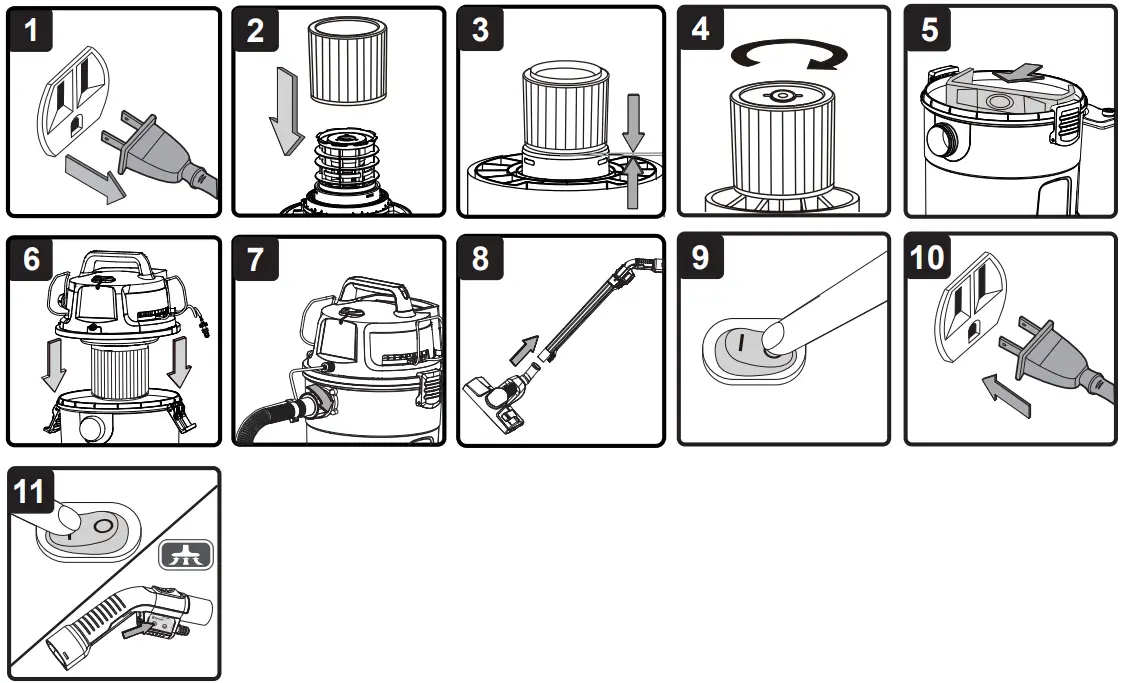 1

2

3

4

5

6

7

8

9

I O

10

11

I O