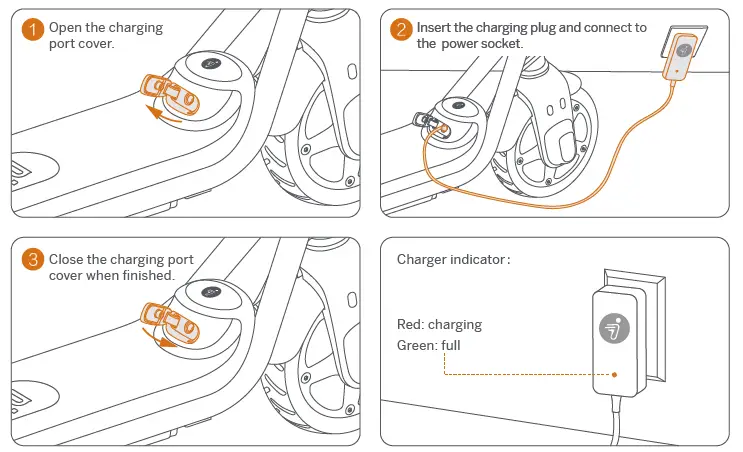 1 Open the charging port cover.

2 Insert the charging plug and connect to the power socket.

3 Close the charging port cover when finished.

Charger indicator:

Red: charging
Green: full